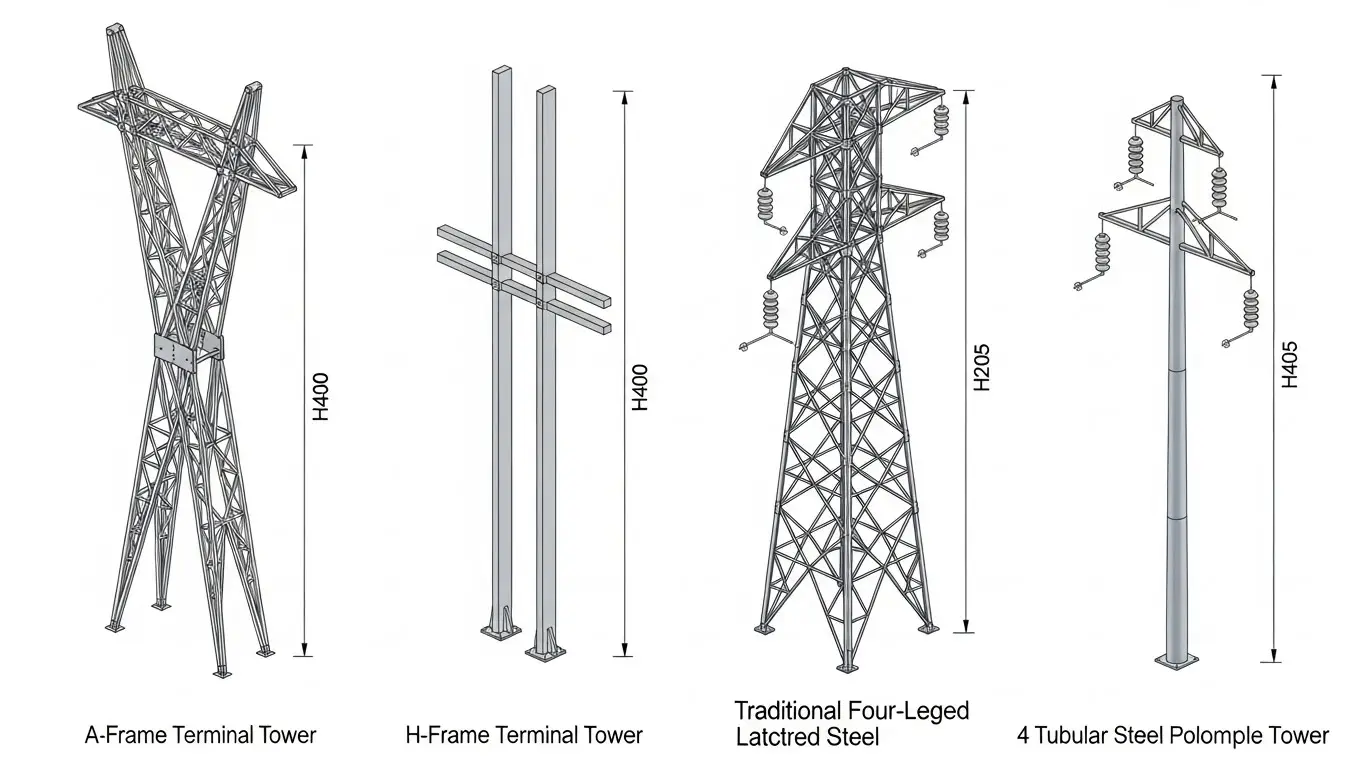 H400

A-Frame Terminal Tower

H400

H-Frame Terminal Tower

H205

Traditional Four-Leged Latctred Steel

H405

4 Tubular Steel Polomple Tower